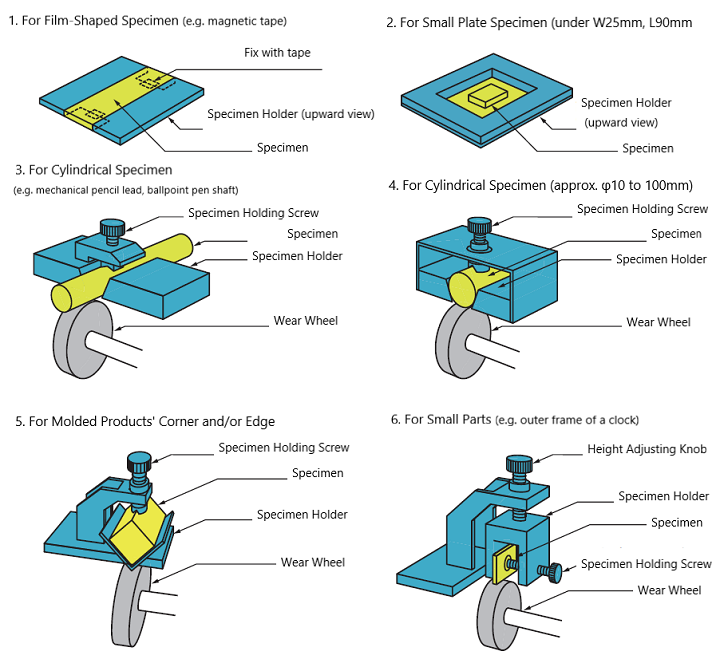 1. For Film-Shaped Specimen (e.g. magnetic tape)

Fix with tape

Specimen Holder (upward view)

Specimen

2. For Small Plate Specimen (under W25mm, L90mm

Specimen Holder (upward view)

Specimen

3. For Cylindrical Specimen
(e.g. mechanical pencil lead, ballpoint pen shaft)

Specimen Holding Screw

Specimen

Specimen Holder

Wear Wheel

4. For Cylindrical Specimen (approx. φ10 to 100mm)

Specimen Holding Screw

Specimen

Specimen Holder

Wear Wheel

5. For Molded Products' Corner and/or Edge

Specimen Holding Screw

Specimen

Specimen Holder

Wear Wheel

6. For Small Parts (e.g. outer frame of a clock)

Height Adjusting Knob

Specimen Holder

Specimen

Specimen Holding Screw

Wear Wheel