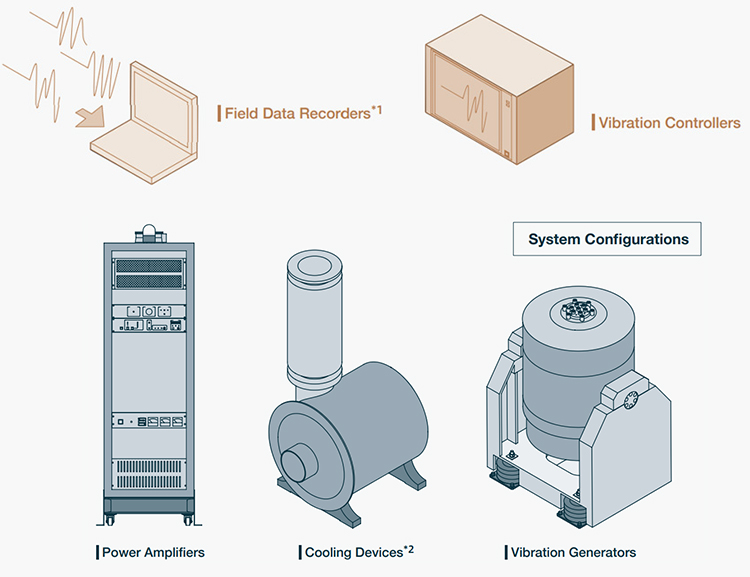 Field Data Recorders$^{*1}$

Vibration Controllers

System Configurations

Power Amplifiers

Cooling Devices$^{*2}$

Vibration Generators