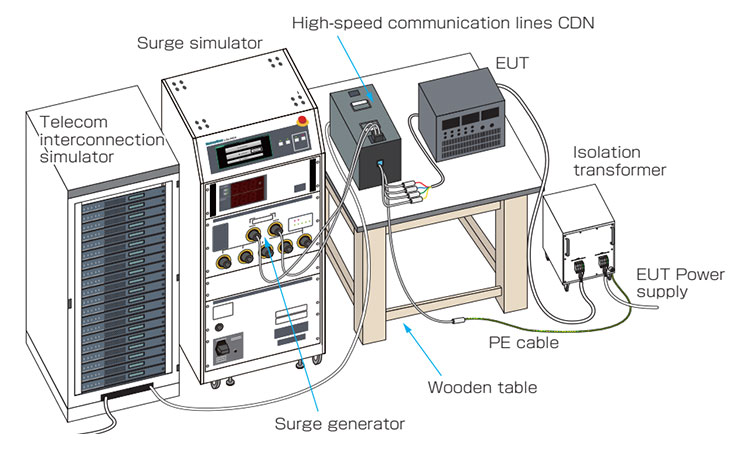 High-speed communication lines CDN

Surge simulator

EUT

Telecom interconnection simulator

Isolation transformer

EUT Power supply

PE cable

Wooden table

Surge generator